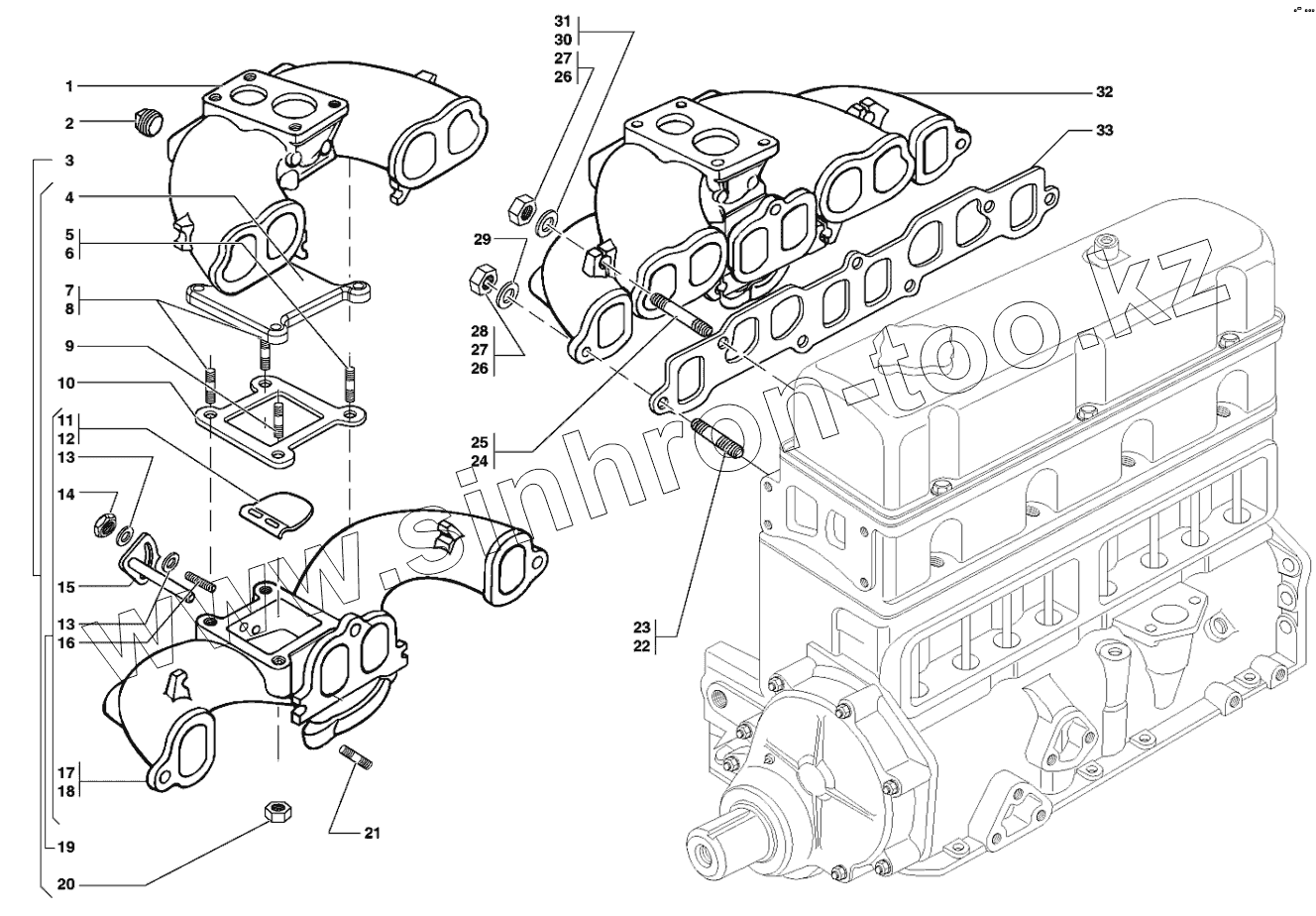 1
2
3
4
5
6
7
8
9
10
11
12
13
14
15
13
16
17
18
19
20
21
31
30
27
26
29
28
27
26
25
24
23
22
32
33
www.sinhron-too.kz